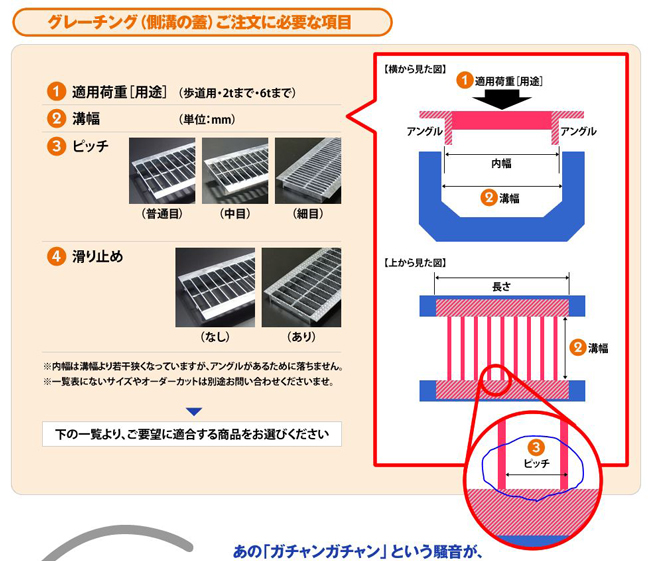 グレーチング（側溝の蓋）ご注文に必要な項目

1 適用荷重［用途］ （歩道用・2tまで・6tまで）

2 溝幅 （単位：mm）

3 ピッチ

（普通目） （中目） （細目）

4 滑り止め

（なし） （あり）

※内幅は溝幅より若干狭くなっていますが、アングルがあるために落ちません。
※一覧表にないサイズやオーダーカットは別途お問い合わせくださいませ。

下の一覧より、ご要望に適合する商品をお選びください

【横から見た図】

1 適用荷重［用途］

アングル アングル

内幅

2 溝幅

【上から見た図】

長さ

2 溝幅

3 ピッチ

あの「ガチャンガチャン」という騒音が、