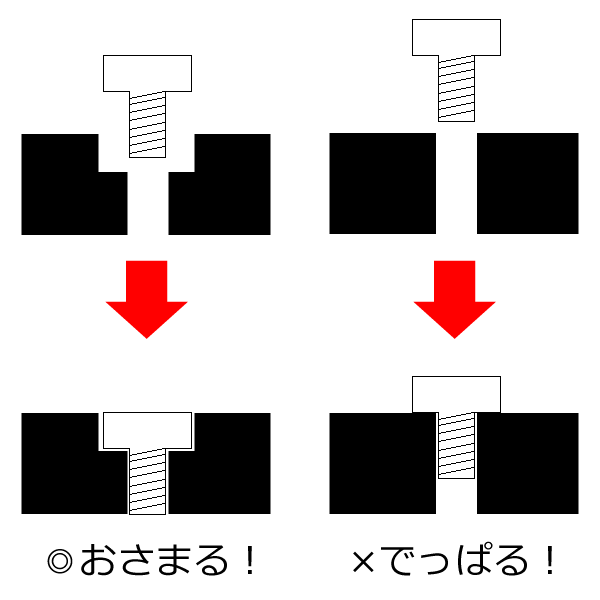 ◎おさまる！

×でっぱる！